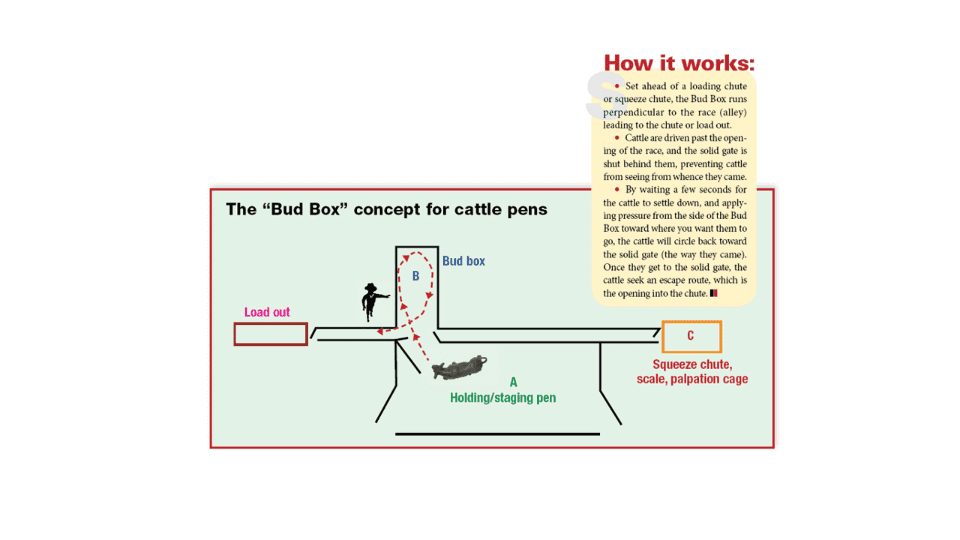 How it works:

• Set ahead of a loading chute or squeeze chute, the Bud Box runs perpendicular to the race (alley) leading to the chute or load out.

• Cattle are driven past the opening of the race, and the solid gate is shut behind them, preventing cattle from seeing from whence they came.

• By waiting a few seconds for the cattle to settle down, and applying pressure from the side of the Bud Box toward where you want them to go, the cattle will circle back toward the solid gate (the way they came). Once they get to the solid gate, the cattle seek an escape route, which is the opening into the chute.

The "Bud Box" concept for cattle pens

Bud box

B

Load out

C

Squeeze chute, scale, palpation cage

A

Holding/staging pen